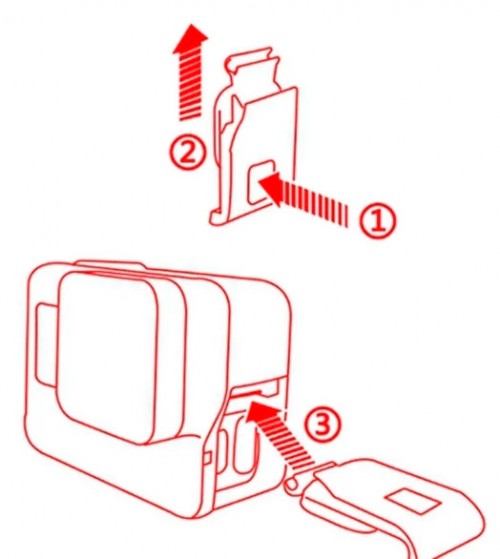 ②
①
③