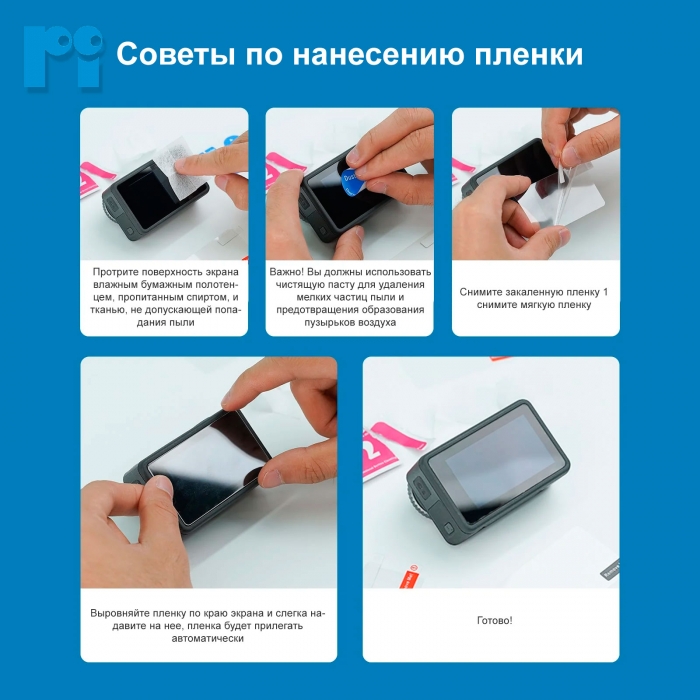 Советы по нанесению пленки

Протрите поверхность экрана влажным бумажным полотенцем, пропитанным спиртом, и тканью, не допускающей попадания пыли

Важно! Вы должны использовать чистящую пасту для удаления мелких частиц пыли и предотвращения образования пузырьков воздуха

Снимите закаленную пленку 1 снимите мягкую пленку

Выровняйте пленку по краю экрана и слегка надавите на нее, пленка будет прилегать автоматически

Готово!