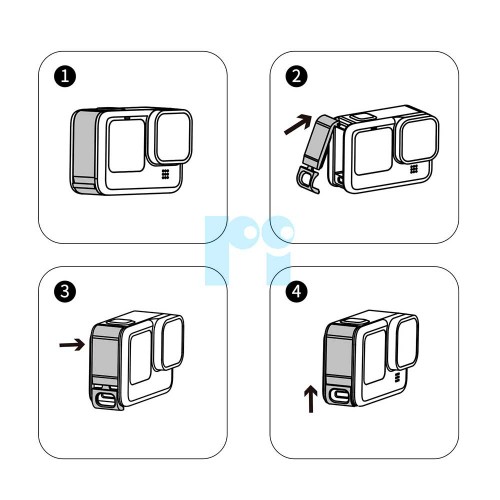 1

2

3

4