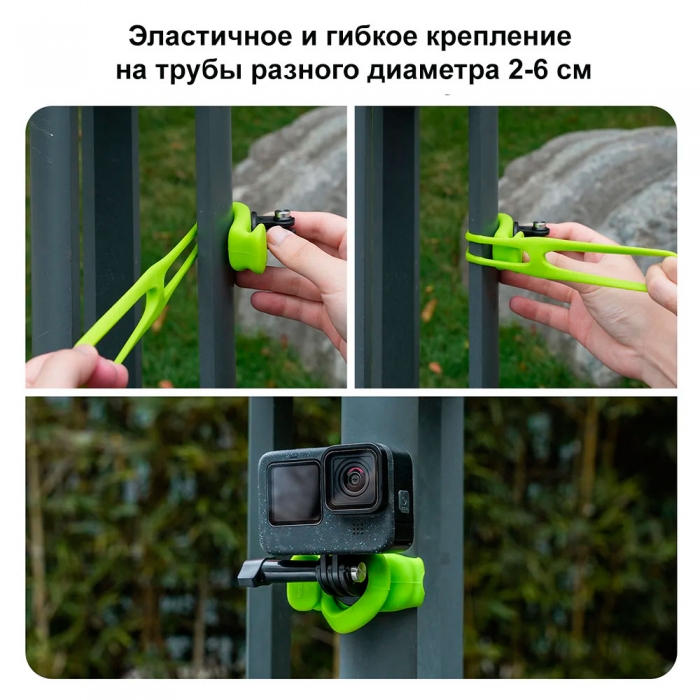 Эластичное и гибкое крепление на трубы разного диаметра 2-6 см